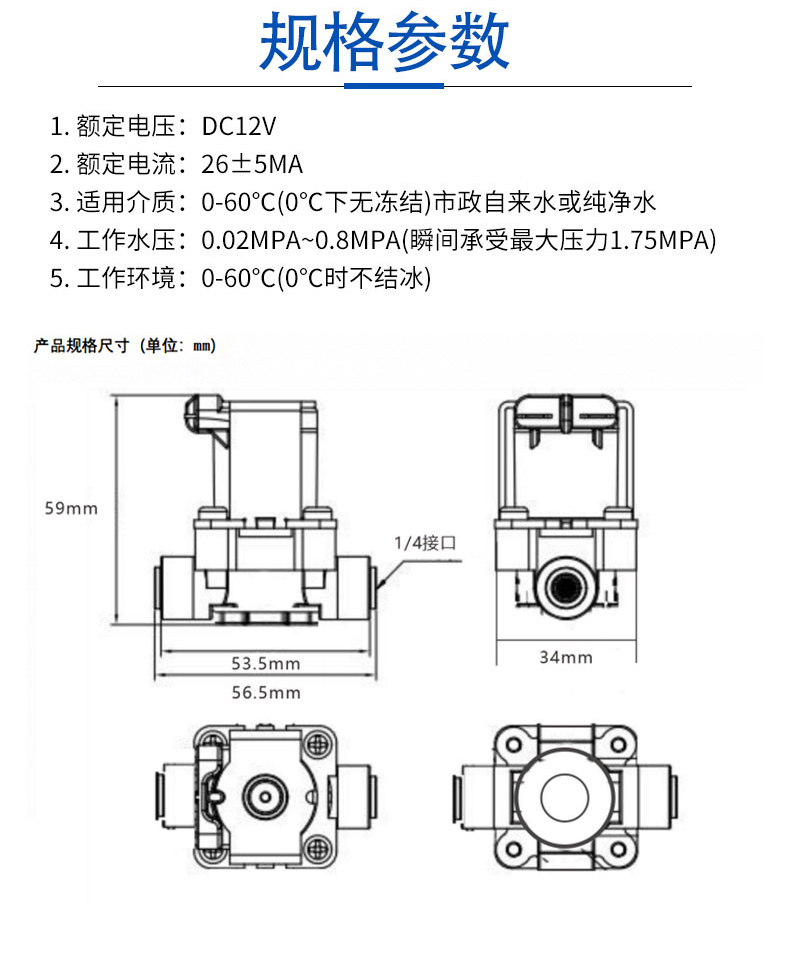 规格参数

1. 额定电压：DC12V

2. 额定电流：26±5MA

3. 适用介质：0-60°C(0°C下无冻结)市政自来水或纯净水

4. 工作水压：0.02MPA~0.8MPA(瞬间承受最大压力1.75MPA)

5. 工作环境：0-60°C(0°C时不结冰)

产品规格尺寸（单位：mm）

59mm

1/4接口

53.5mm

56.5mm

34mm